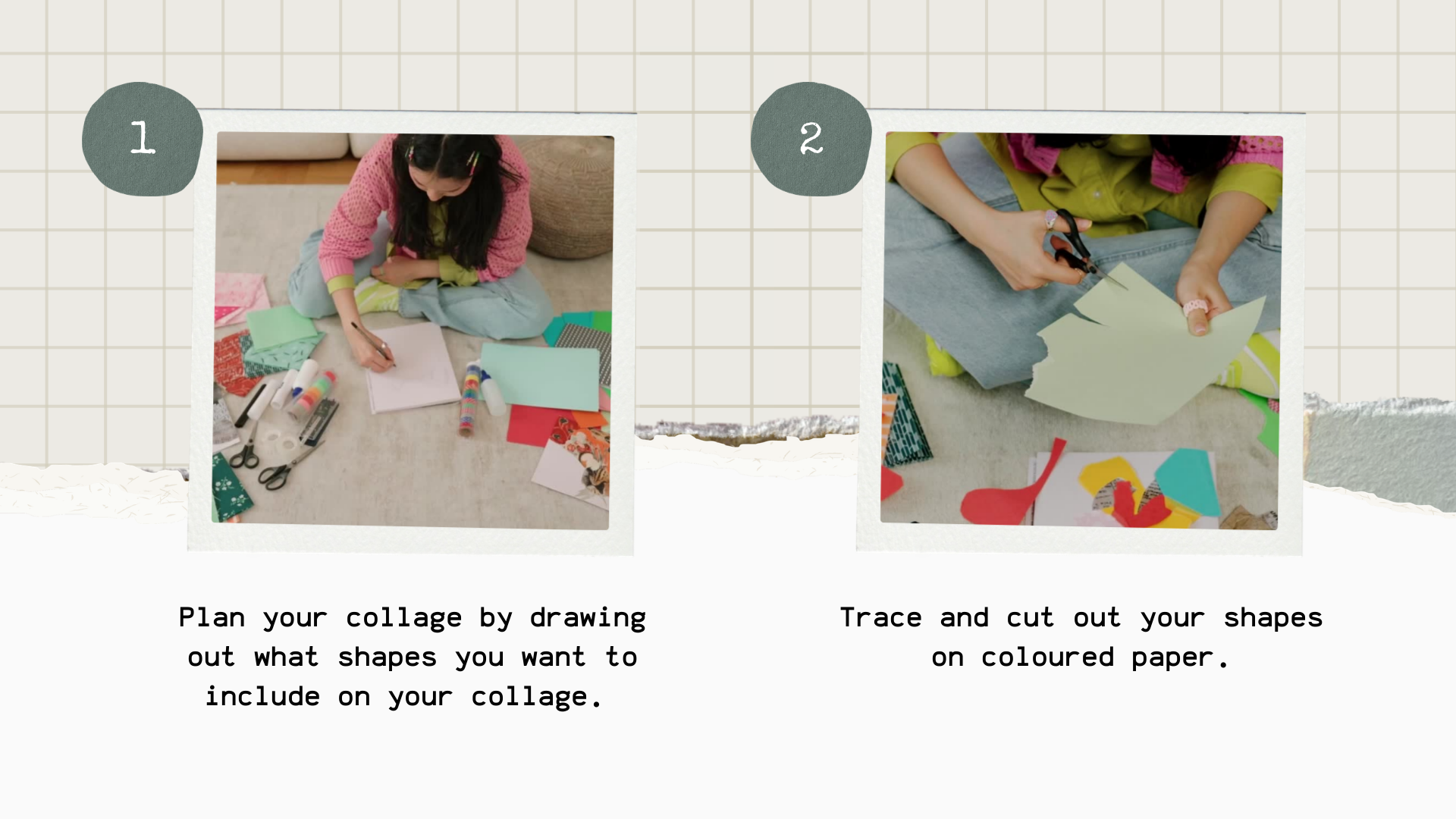 1

Plan your collage by drawing out what shapes you want to include on your collage.

2

Trace and cut out your shapes on coloured paper.